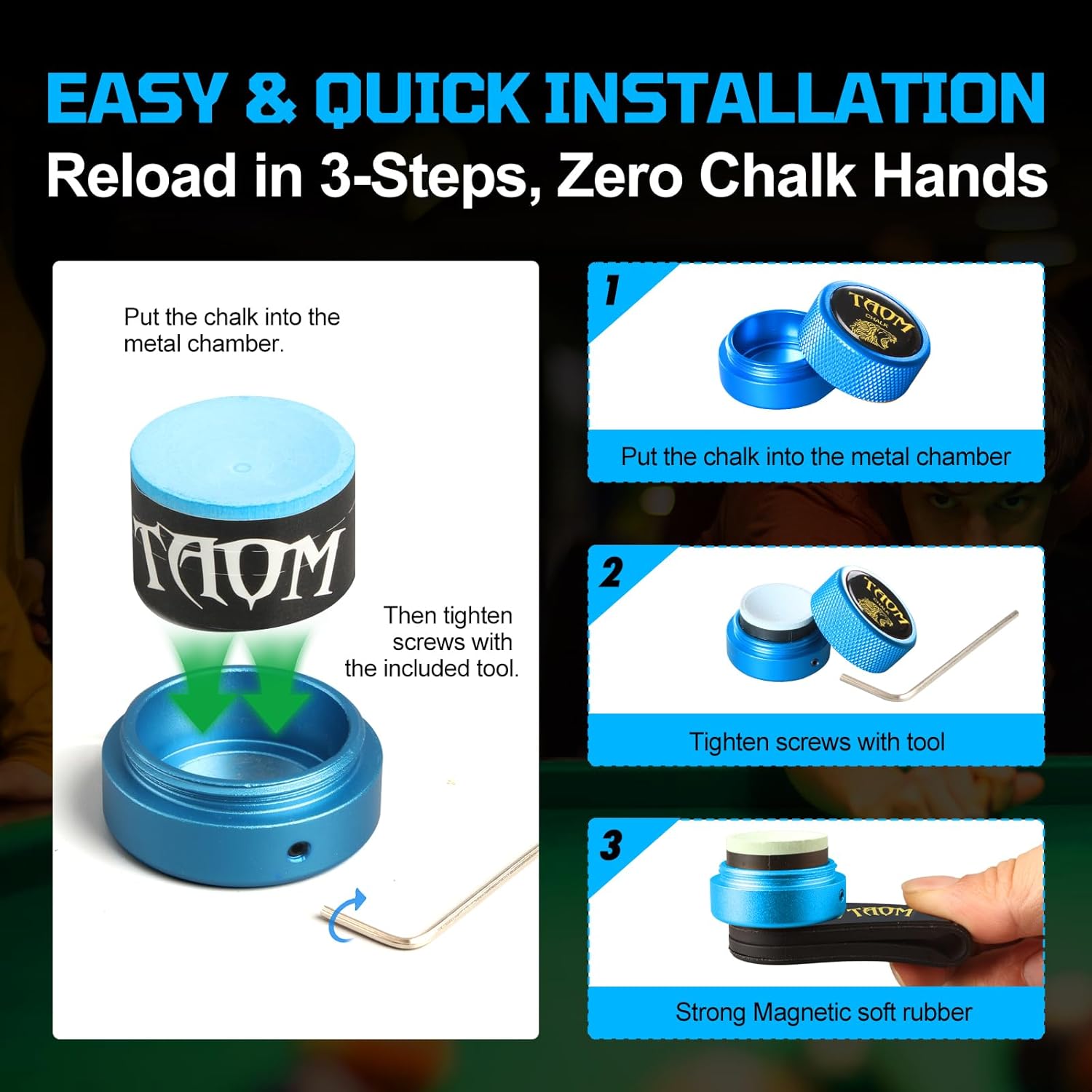 EASY & QUICK INSTALLATION
Reload in 3-Steps, Zero Chalk Hands

Put the chalk into the metal chamber.

TAOM

Then tighten screws with the included tool.

1

TAOM
CHALK

Put the chalk into the metal chamber

2

TAOM
CHALK

Tighten screws with tool

3

TAOM

Strong Magnetic soft rubber